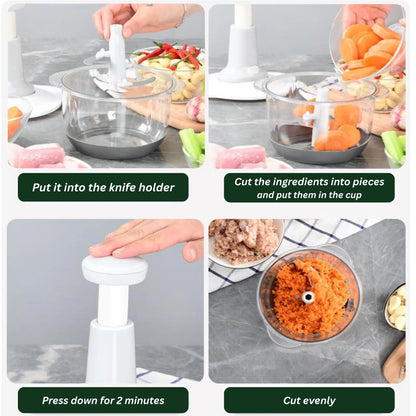 Put it into the knife holder

Cut the ingredients into pieces and put them in the cup

Press down for 2 minutes

Cut evenly