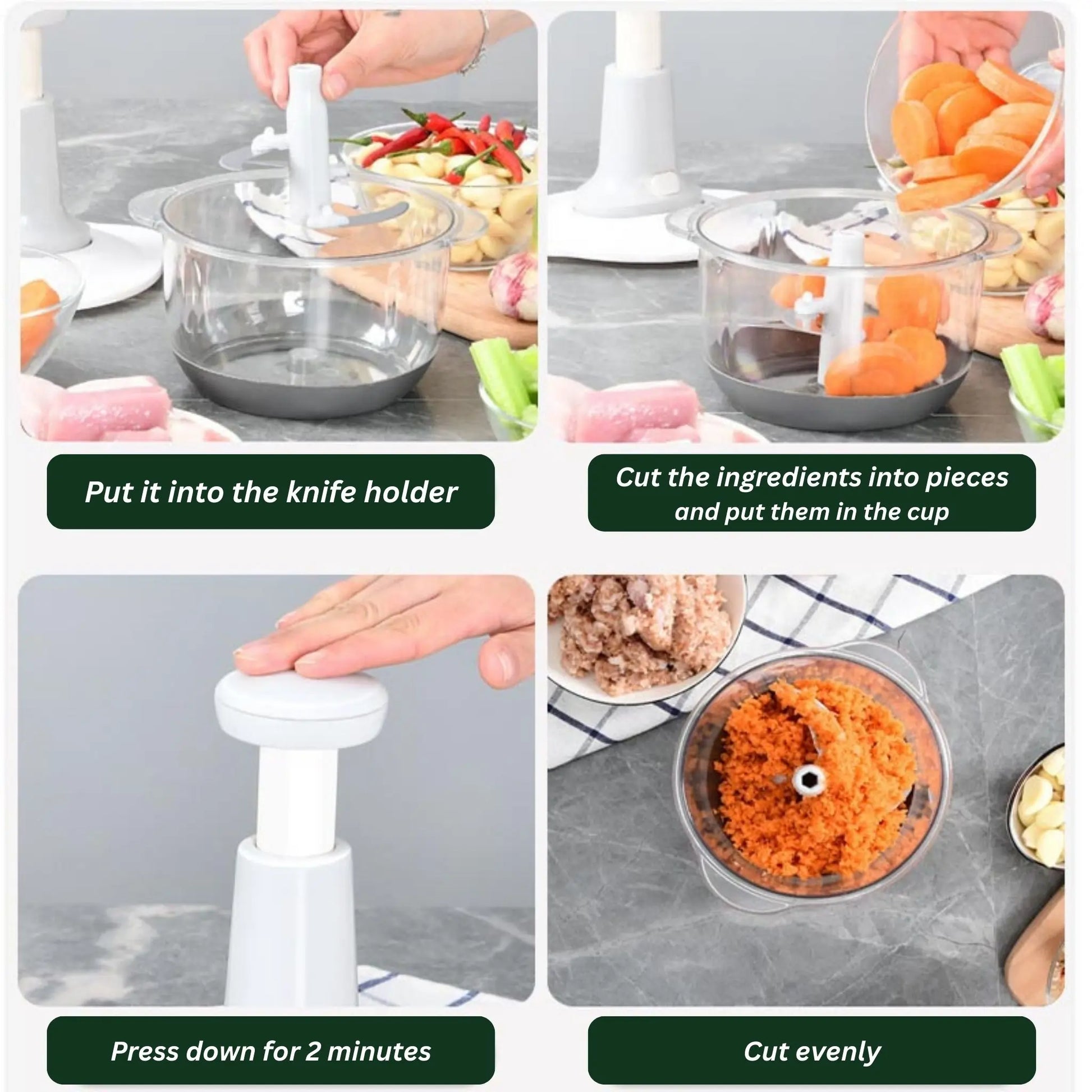 Put it into the knife holder

Cut the ingredients into pieces and put them in the cup

Press down for 2 minutes

Cut evenly